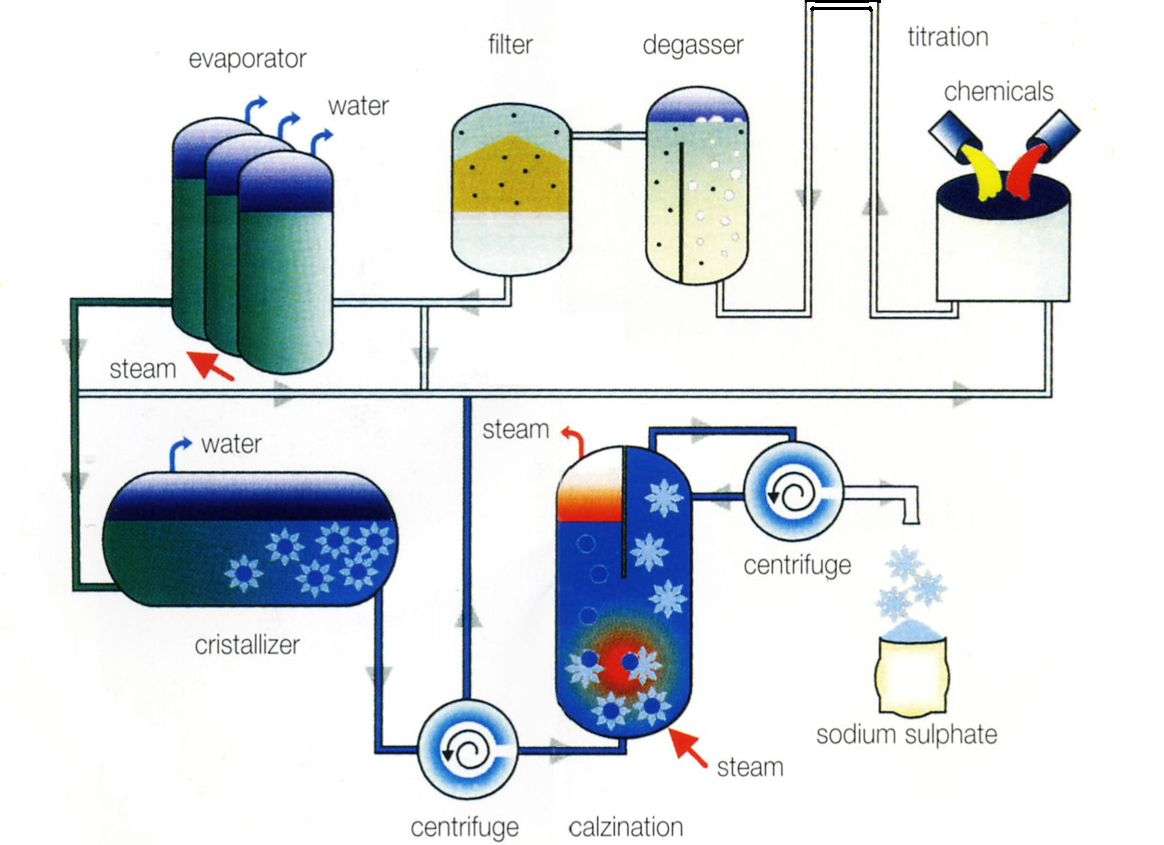 evaporator
water
filter
degasser
titration
chemicals
steam
water
steam
centrifuge
cristallizer
sodium sulphate
steam
centrifuge
calzination